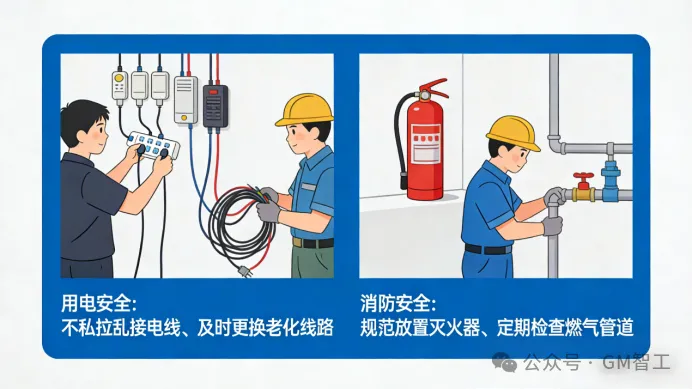 用电安全:
不私拉乱接电线、及时更换老化线路

消防安全:
规范放置灭火器、定期检查燃气管道

公众号 · GM智工